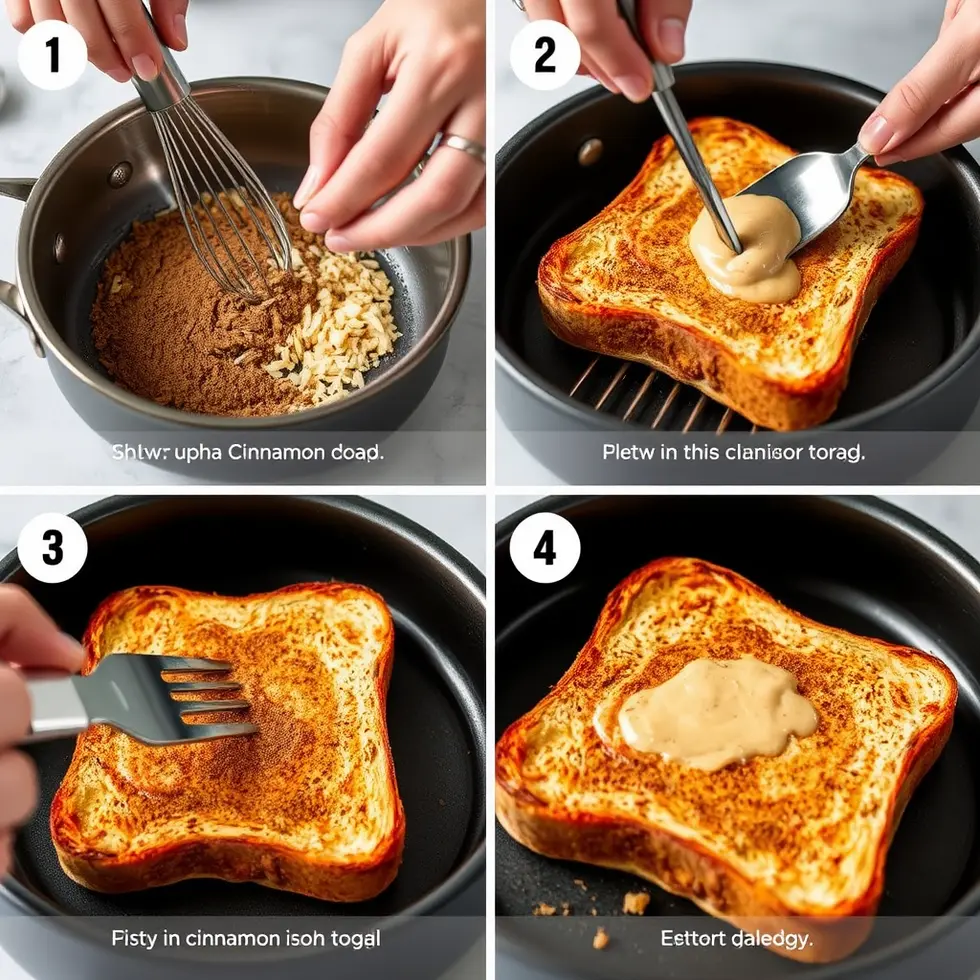 1

Shlw: upha Cinnamon doad.

2

Pletw in this clanisor torag.

3

Fisty in cinnamon isoh togal

4

Esttort daledgy.