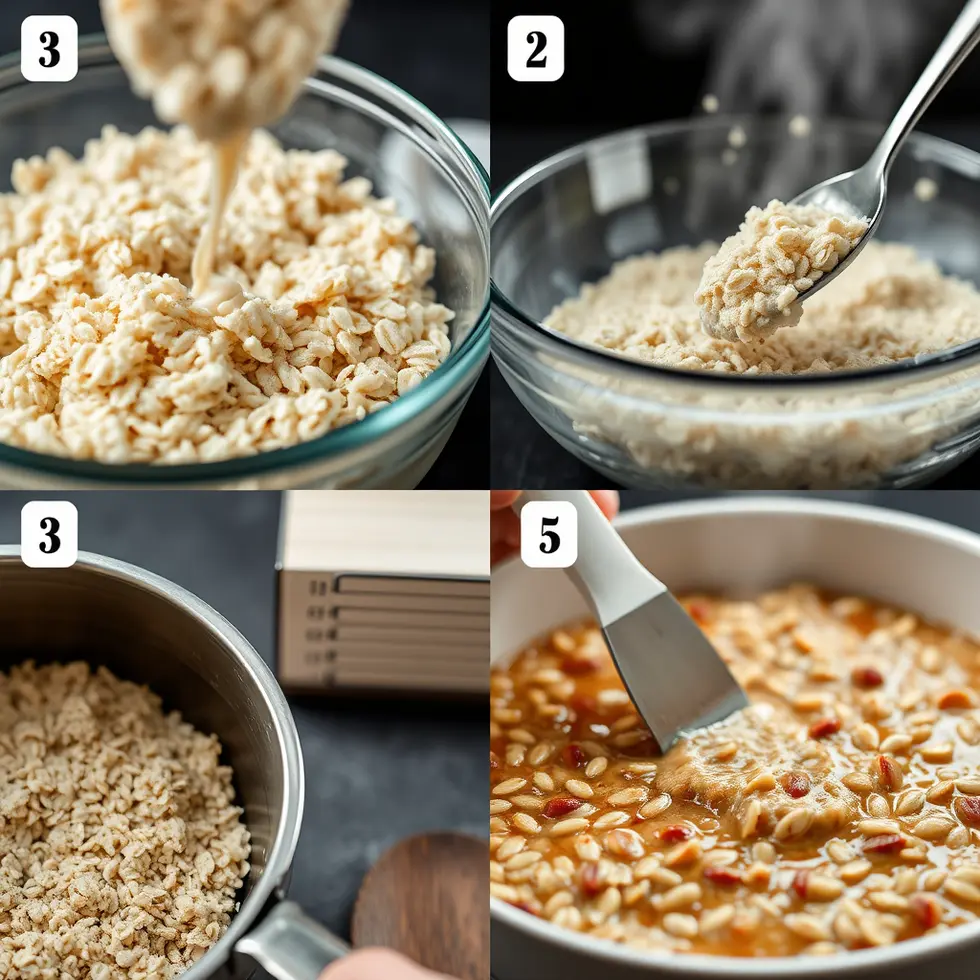 3

2

3

5